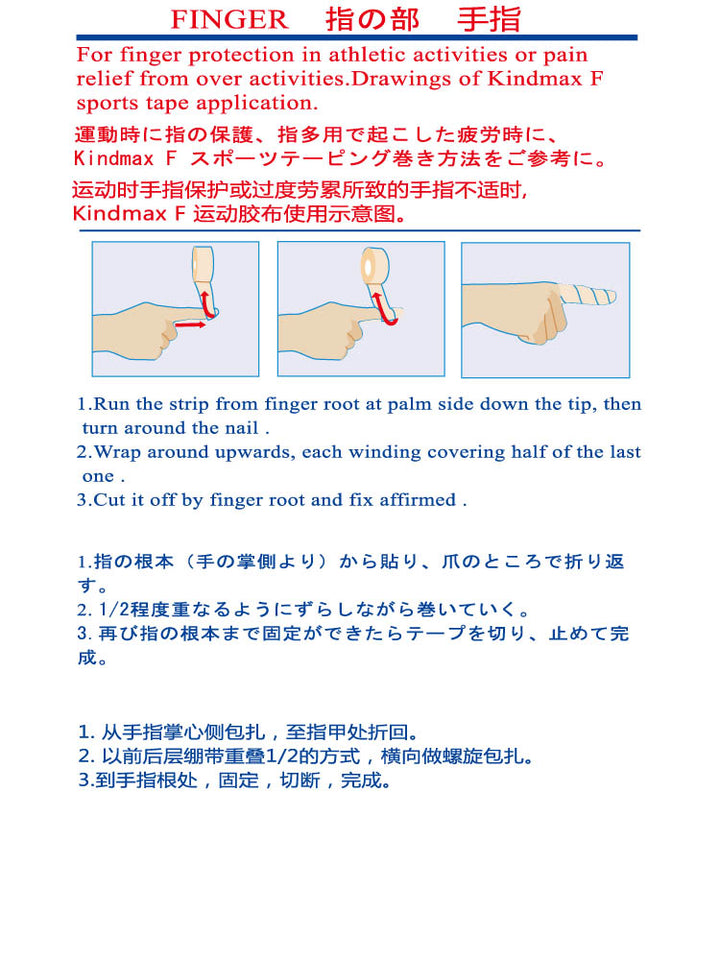 FINGER　指の部　手指

For finger protection in athletic activities or pain relief from over activities.Drawings of Kindmax F sports tape application.

運動時に指の保護、指多用で起こした疲労時に、Kindmax F スポーツテーピング巻き方法をご参考に。

运动时手指保护或过度劳累所致的手指不适时, Kindmax F 运动胶布使用示意图。

1.Run the strip from finger root at palm side down the tip, then turn around the nail .
2.Wrap around upwards, each winding covering half of the last one .
3.Cut it off by finger root and fix affirmed .

1.指の根本（手の掌側より）から貼り、爪のところで折り返す。
2. 1/2程度重なるようにずらしながら巻いていく。
3. 再び指の根本まで固定ができたらテープを切り、止めて完成。

1. 从手指掌心侧包扎，至指甲处折回。
2. 以前后层绷带重叠1/2的方式，横向做螺旋包扎。
3.到手指根处，固定，切断，完成。