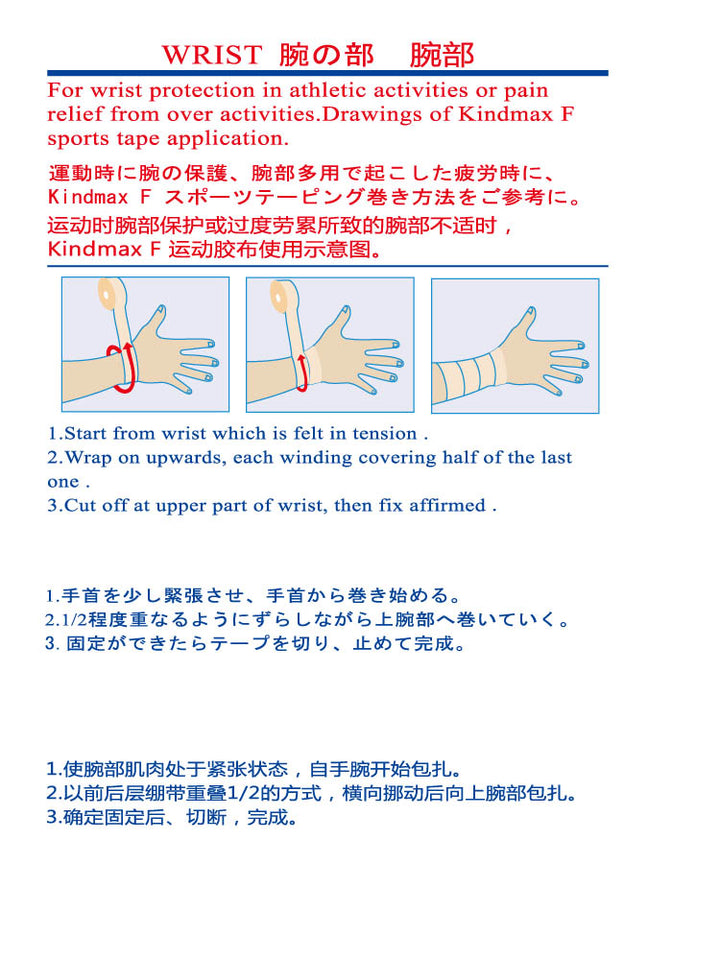 WRIST 腕の部　腕部

For wrist protection in athletic activities or pain relief from over activities.Drawings of Kindmax F sports tape application.

運動時に腕の保護、腕部多用で起こした疲労時に、Kindmax F スポーツテーピング巻き方法をご参考に。

运动时腕部保护或过度劳累所致的腕部不适时，Kindmax F 运动胶布使用示意图。

1.Start from wrist which is felt in tension .
2.Wrap on upwards, each winding covering half of the last one .
3.Cut off at upper part of wrist, then fix affirmed .

1.手首を少し緊張させ、手首から巻き始める。
2.1/2程度重なるようにずらしながら上腕部へ巻いていく。
3. 固定ができたらテープを切り、止めて完成。

1.使腕部肌肉处于紧张状态，自手腕开始包扎。
2.以前后层绷带重叠1/2的方式，横向挪动后向上腕部包扎。
3.确定固定后、切断，完成。