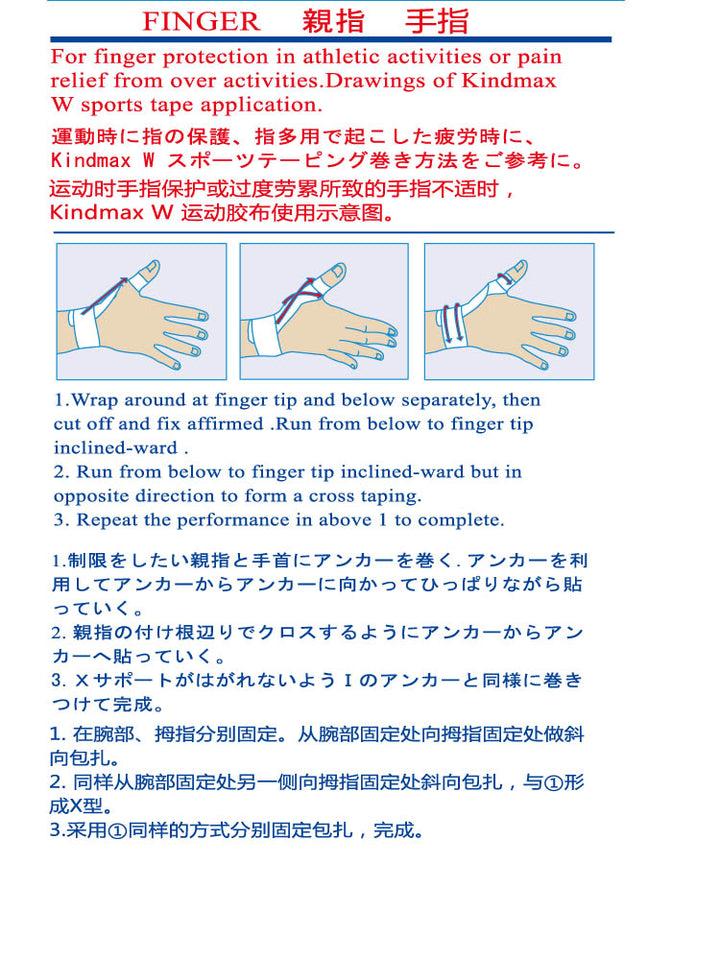 FINGER 親指 手指

For finger protection in athletic activities or pain relief from over activities.Drawings of Kindmax W sports tape application.

運動時に指の保護、指多用で起こした疲労時に、Kindmax W スポーツテーピング巻き方法をご参考に。

运动时手指保护或过度劳累所致的手指不适时，Kindmax W 运动胶布使用示意图。

1.Wrap around at finger tip and below separately, then cut off and fix affirmed .Run from below to finger tip inclined-ward .
2. Run from below to finger tip inclined-ward but in opposite direction to form a cross taping.
3. Repeat the performance in above 1 to complete.

1.制限をしたい親指と手首にアンカーを巻く. アンカーを利用してアンカーからアンカーに向かってひっぱりながら貼っていく。
2. 親指の付け根辺りでクロスするようにアンカーからアンカーへ貼っていく。
3. Xサポートがはがれないよう I のアンカーと同様に巻きつけて完成。

1. 在腕部、拇指分别固定。从腕部固定处向拇指固定处做斜向包扎。
2. 同样从腕部固定处另一侧向拇指固定处斜向包扎，与①形成X型。
3.采用①同样的方式分别固定包扎，完成。