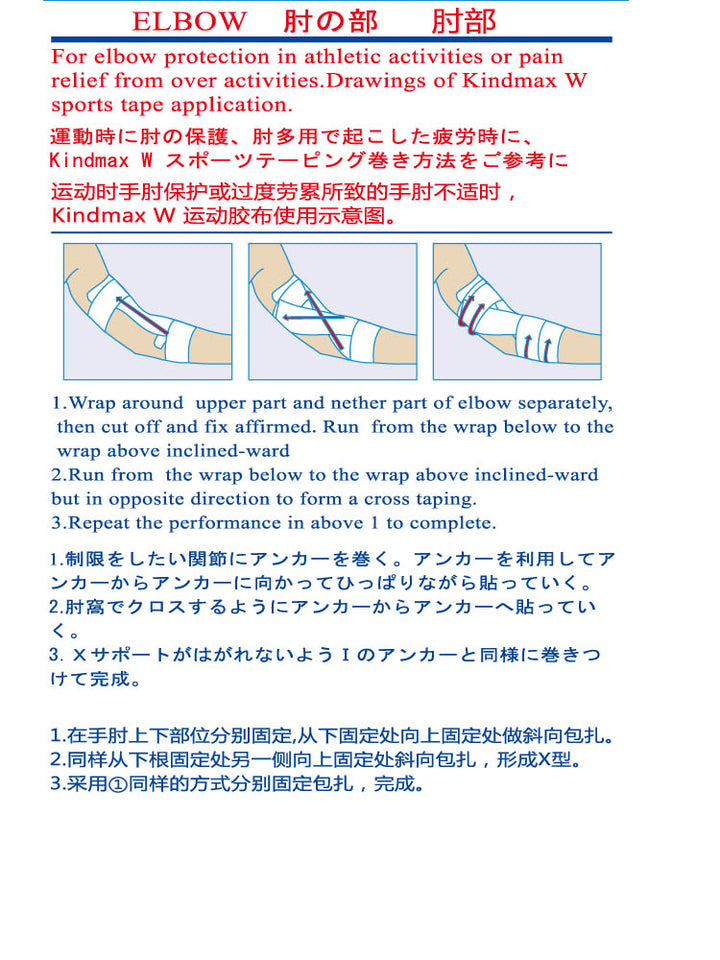 ELBOW 肘の部 肘部

For elbow protection in athletic activities or pain relief from over activities.Drawings of Kindmax W sports tape application.

運動時に肘の保護、肘多用で起こした疲労時に、Kindmax W スポーツテーピング巻き方法をご参考に

运动时手肘保护或过度劳累所致的手肘不适时，Kindmax W 运动胶布使用示意图。

1.Wrap around upper part and nether part of elbow separately, then cut off and fix affirmed. Run from the wrap below to the wrap above inclined-ward
2.Run from the wrap below to the wrap above inclined-ward but in opposite direction to form a cross taping.
3.Repeat the performance in above 1 to complete.

1.制限をしたい関節にアンカーを巻く。アンカーを利用してアンカーからアンカーに向かってひっぱりながら貼っていく。
2.肘窩でクロスするようにアンカーからアンカーへ貼っていく。
3. Xサポートがはがれないよう I のアンカーと同様に巻きつけて完成。

1.在手肘上下部位分别固定,从下固定处向上固定处做斜向包扎。
2.同样从下根固定处另一侧向上固定处斜向包扎，形成X型。
3.采用①同样的方式分别固定包扎，完成。