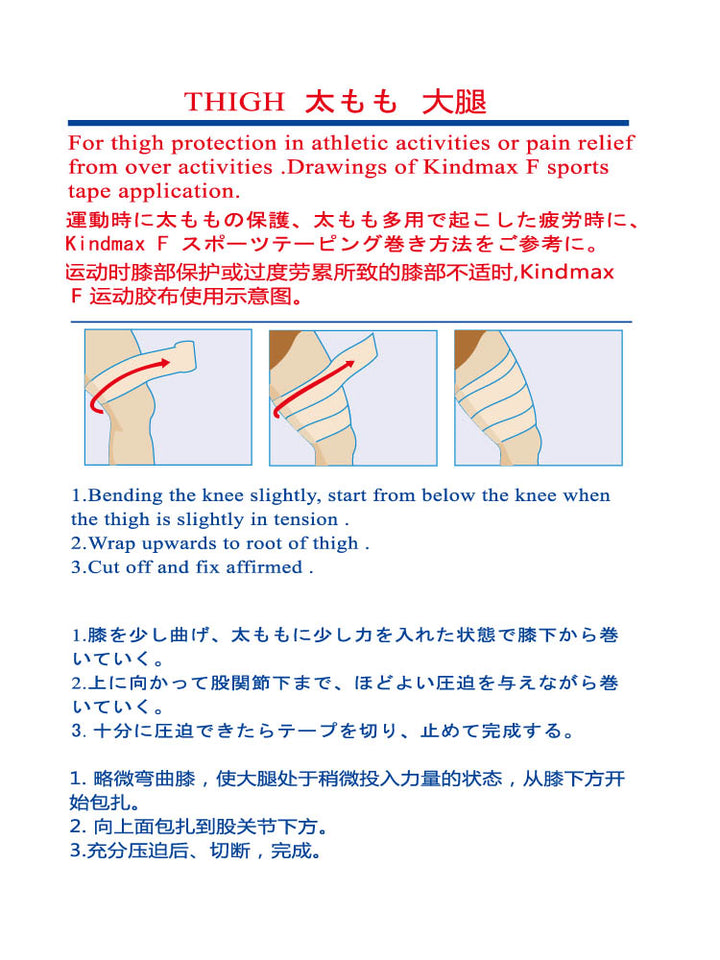 THIGH 太もも 大腿

For thigh protection in athletic activities or pain relief from over activities .Drawings of Kindmax F sports tape application.

運動時に太ももの保護、太もも多用で起こした疲労時に、Kindmax F スポーツテーピング巻き方法をご参考に。

运动时膝部保护或过度劳累所致的膝部不适时,Kindmax F 运动胶布使用示意图。

1.Bending the knee slightly, start from below the knee when the thigh is slightly in tension .
2.Wrap upwards to root of thigh .
3.Cut off and fix affirmed .

1.膝を少し曲げ、太ももに少し力を入れた状態で膝下から巻いていく。
2.上に向かって股関節下まで、ほどよい圧迫を与えながら巻いていく。
3. 十分に圧迫できたらテープを切り、止めて完成する。

1. 略微弯曲膝，使大腿处于稍微投入力量的状态，从膝下方开始包扎。
2. 向上面包扎到股关节下方。
3.充分压迫后、切断，完成。